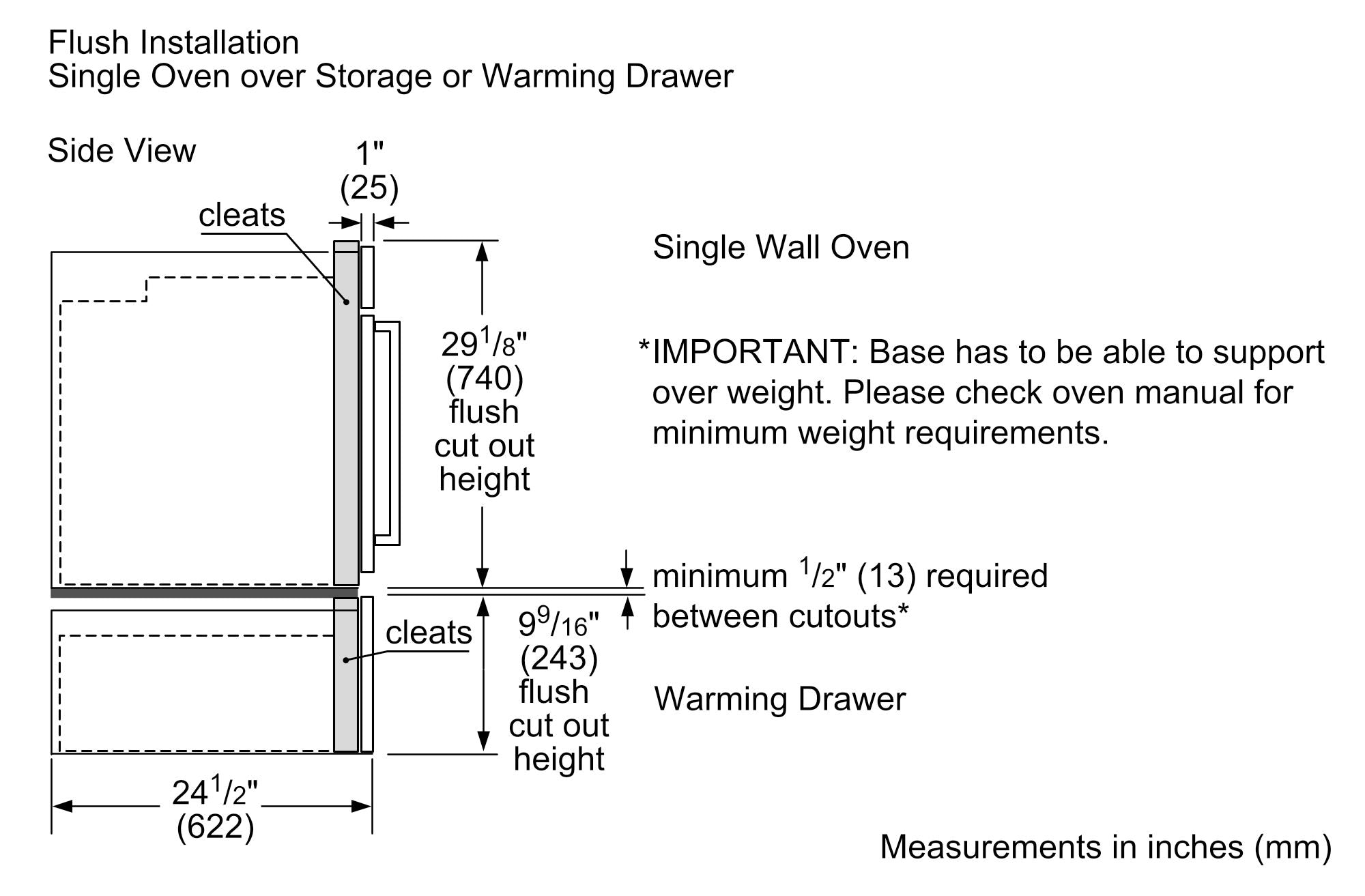 Flush Installation
Single Oven over Storage or Warming Drawer

Side View

1"
(25)

cleats

Single Wall Oven

$29\frac{1}{8}$"
(740)
flush
cut out
height

*IMPORTANT: Base has to be able to support over weight. Please check oven manual for minimum weight requirements.

minimum $\frac{1}{2}$" (13) required between cutouts*

cleats

$9\frac{9}{16}$"
(243)
flush
cut out
height

Warming Drawer

$24\frac{1}{2}$"
(622)

Measurements in inches (mm)