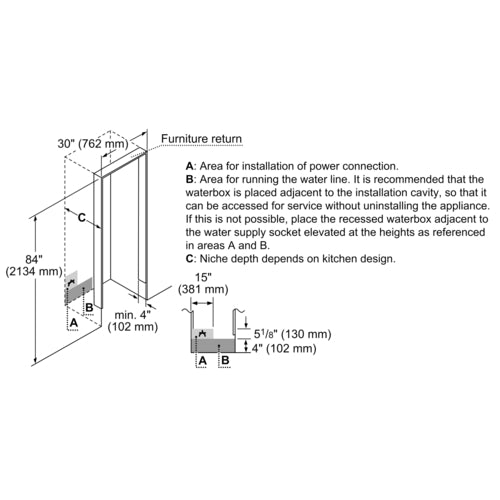 30" (762 mm)

Furniture return

A: Area for installation of power connection.
B: Area for running the water line. It is recommended that the waterbox is placed adjacent to the installation cavity, so that it can be accessed for service without uninstalling the appliance. If this is not possible, place the recessed waterbox adjacent to the water supply socket elevated at the heights as referenced in areas A and B.
C: Niche depth depends on kitchen design.

C

84"
(2134 mm)

B

A

min. 4"
(102 mm)

15"
(381 mm)

$5^1/_8$" (130 mm)
4" (102 mm)

A B